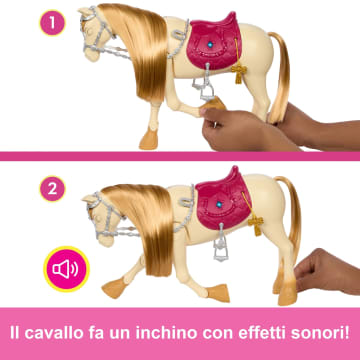 1

2

Il cavallo fa un inchino con effetti sonori!